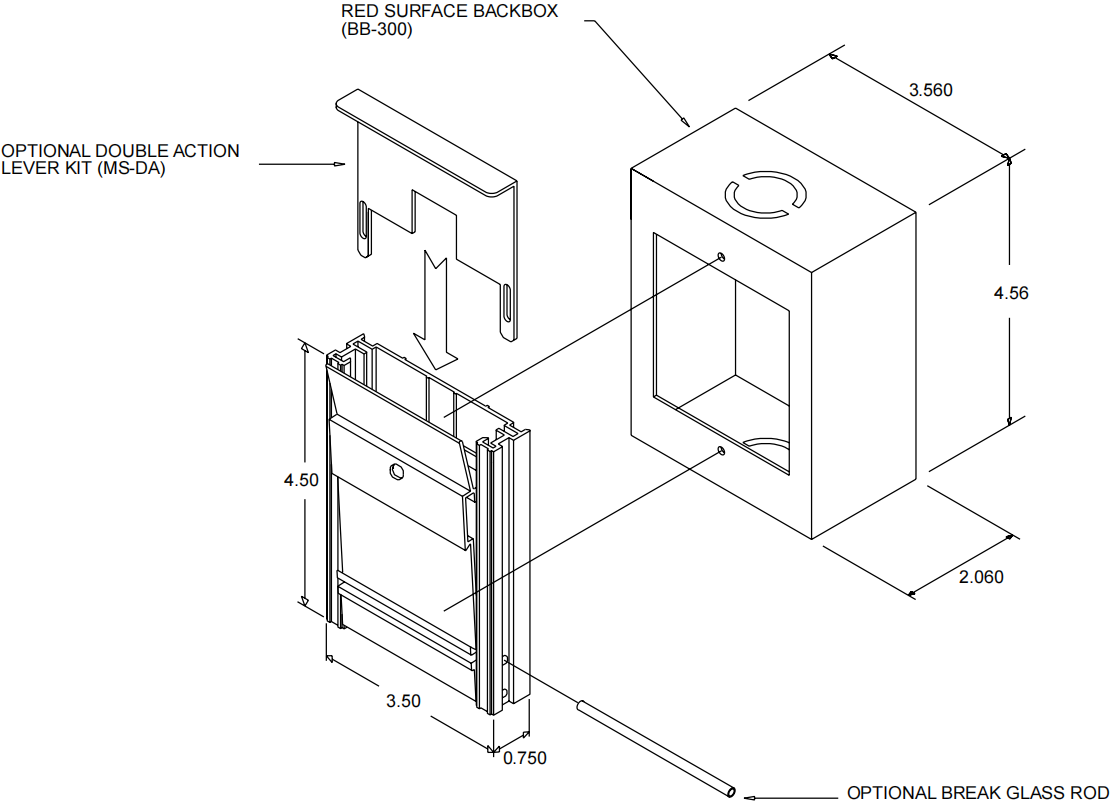 RED SURFACE BACKBOX
(BB-300)

3.560

OPTIONAL DOUBLE ACTION
LEVER KIT (MS-DA)

4.56

4.50

2.060

3.50

0.750

OPTIONAL BREAK GLASS ROD